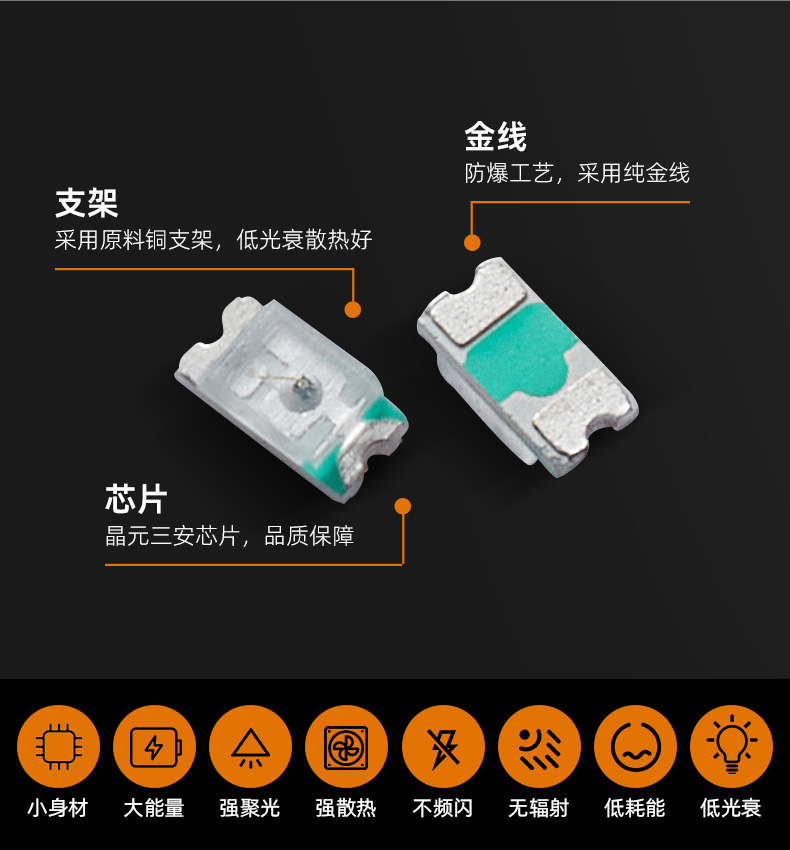 金线
防爆工艺，采用纯金线

支架
采用原料铜支架，低光衰散热好

芯片
晶元三安芯片，品质保障

小身材 大能量 强聚光 强散热 不频闪 无辐射 低耗能 低光衰